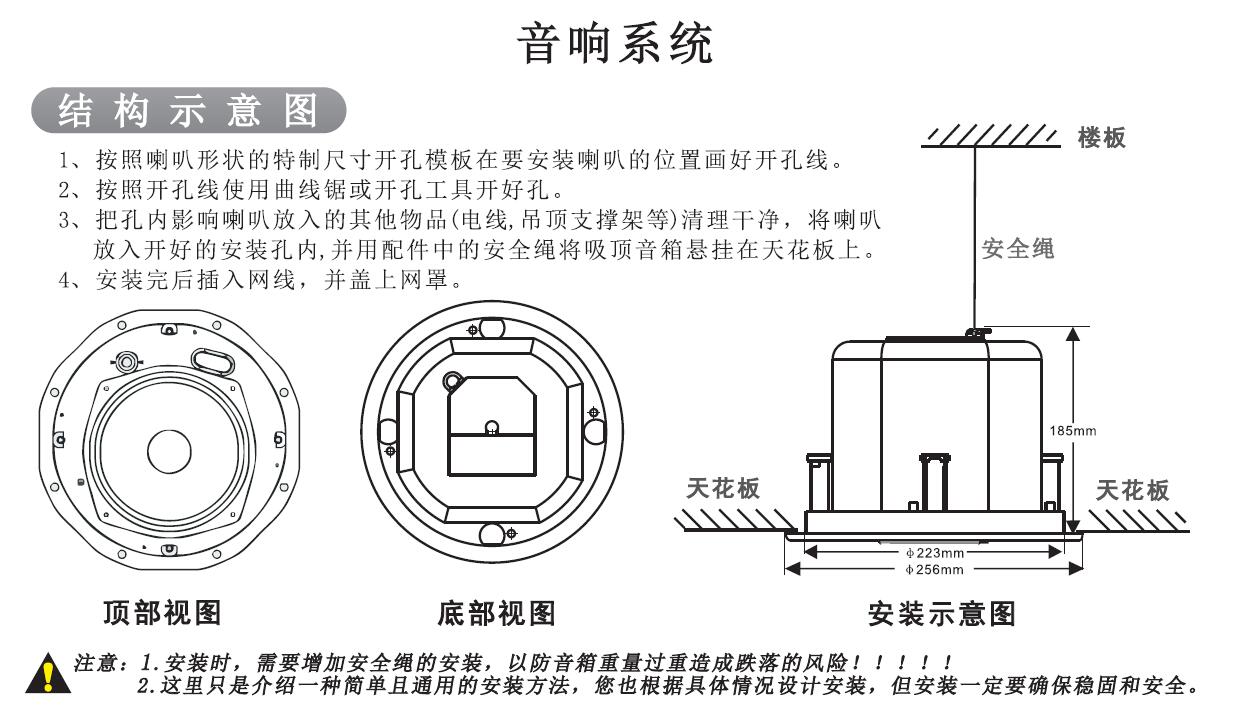 音响系统

结构示意图

1、按照喇叭形状的特制尺寸开孔模板在要安装喇叭的位置画好开孔线。
2、按照开孔线使用曲线锯或开孔工具开好孔。
3、把孔内影响喇叭放入的其他物品(电线,吊顶支撑架等)清理干净，将喇叭放入开好的安装孔内,并用配件中的安全绳将吸顶音箱悬挂在天花板上。
4、安装完后插入网线，并盖上网罩。

楼板

安全绳

185mm

天花板

天花板

ϕ223mm

ϕ256mm

顶部视图

底部视图

安装示意图

注意：1.安装时，需要增加安全绳的安装，以防音箱重量过重造成跌落的风险！！！！！
2.这里只是介绍一种简单且通用的安装方法，您也根据具体情况设计安装，但安装一定要确保稳固和安全。