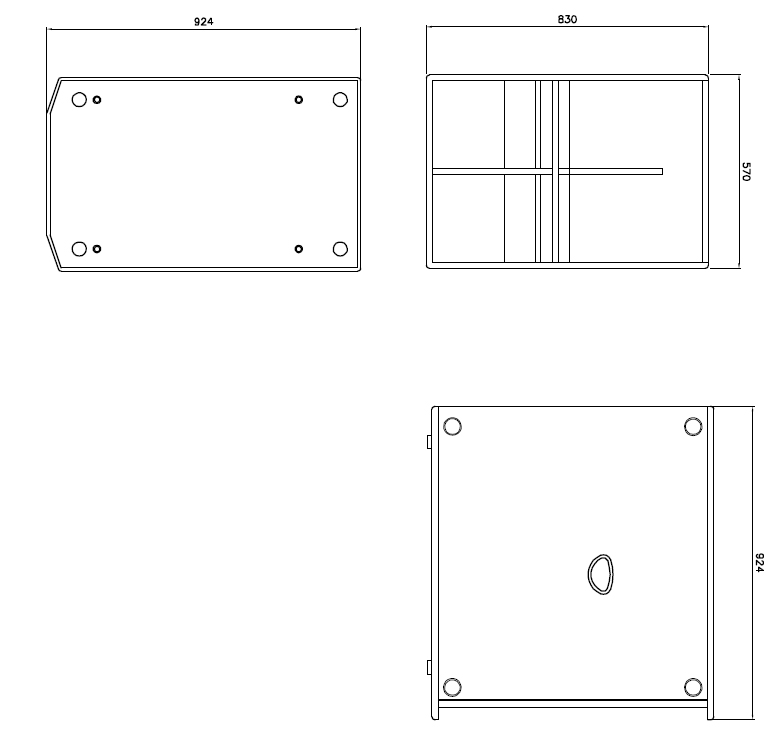 924

830

570

924