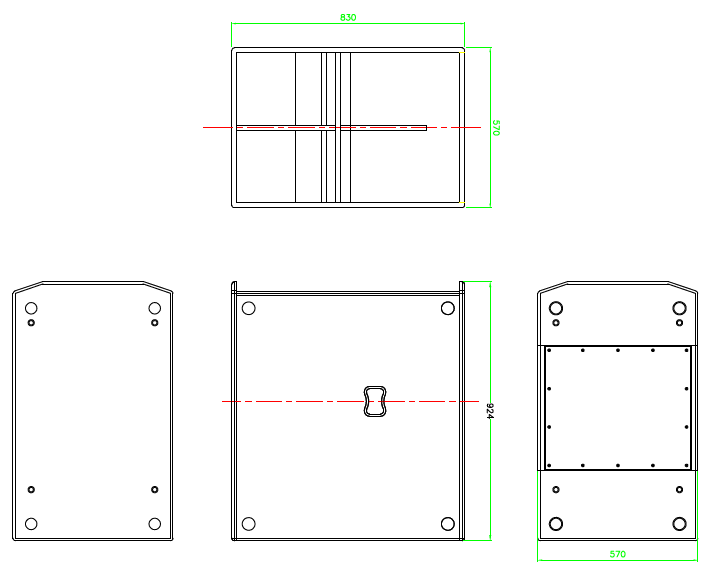 830

570

924

570